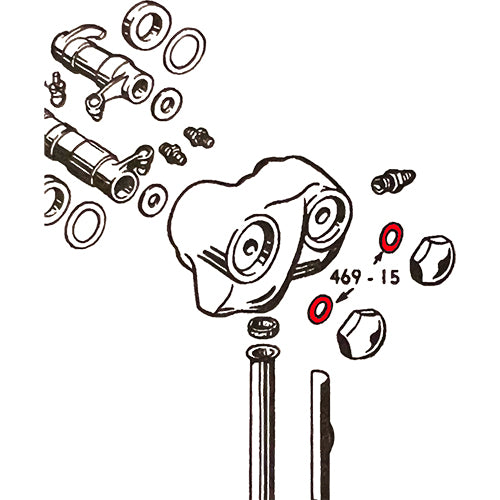 469 - 15